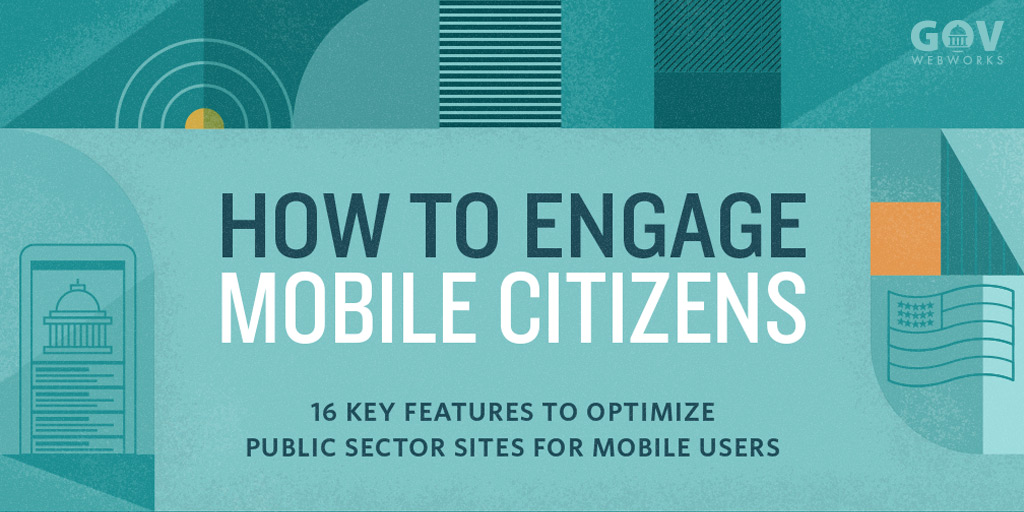 GOV
WEBWORKS

HOW TO ENGAGE
MOBILE CITIZENS

16 KEY FEATURES TO OPTIMIZE
PUBLIC SECTOR SITES FOR MOBILE USERS