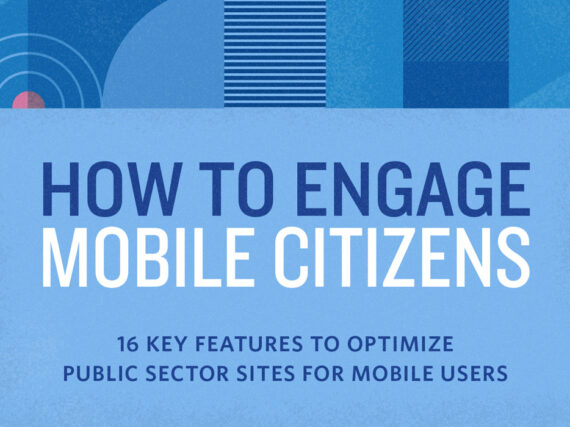 HOW TO ENGAGE
MOBILE CITIZENS

16 KEY FEATURES TO OPTIMIZE
PUBLIC SECTOR SITES FOR MOBILE USERS